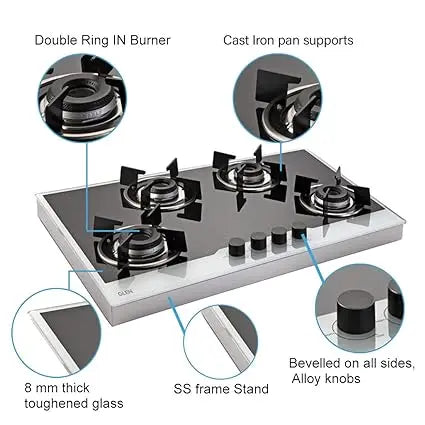 Double Ring IN Burner

Cast Iron pan supports

GLEN

8 mm thick toughened glass

SS frame Stand

Bevelled on all sides, Alloy knobs