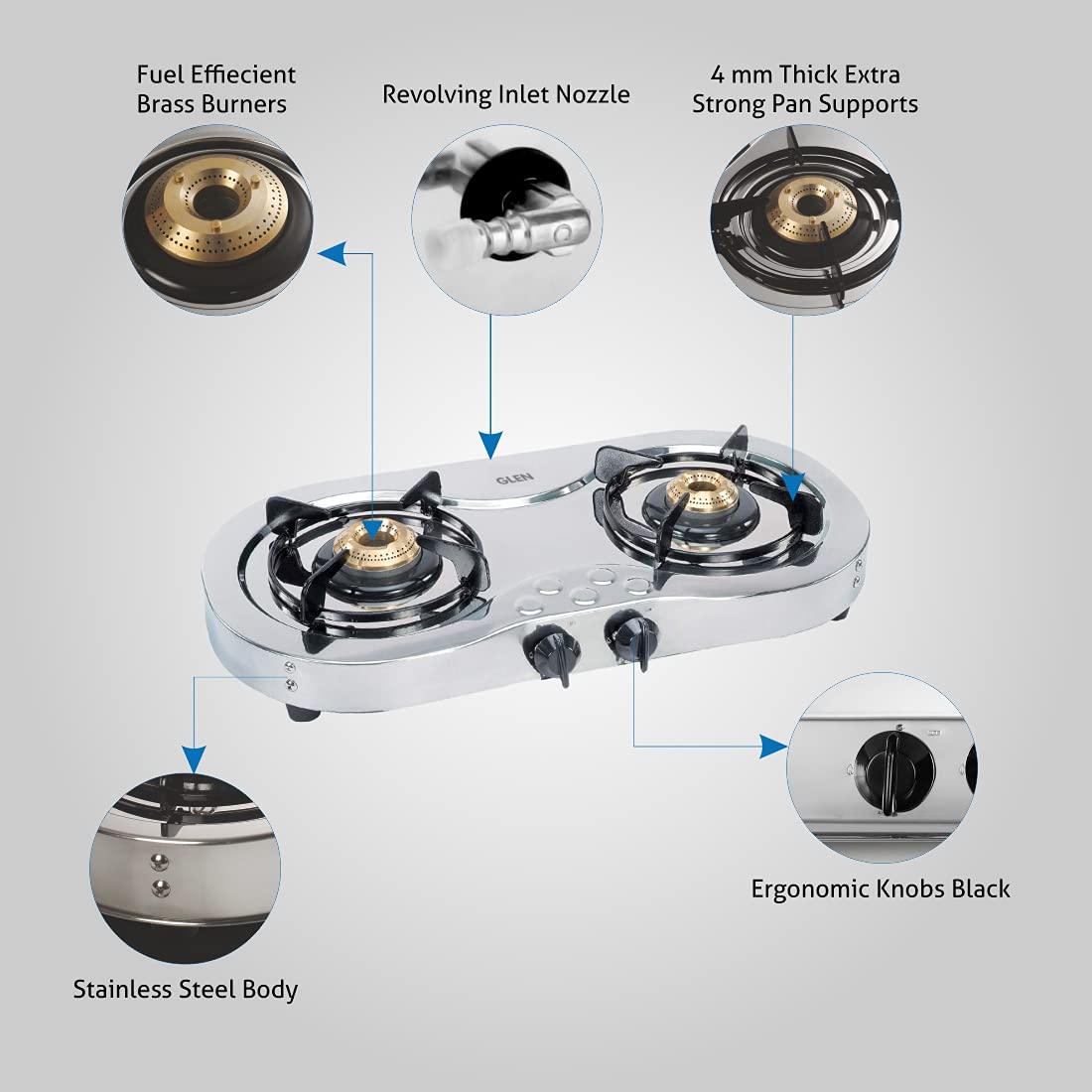 Fuel Effiecient Brass Burners

Revolving Inlet Nozzle

4 mm Thick Extra Strong Pan Supports

GLEN

Ergonomic Knobs Black

Stainless Steel Body