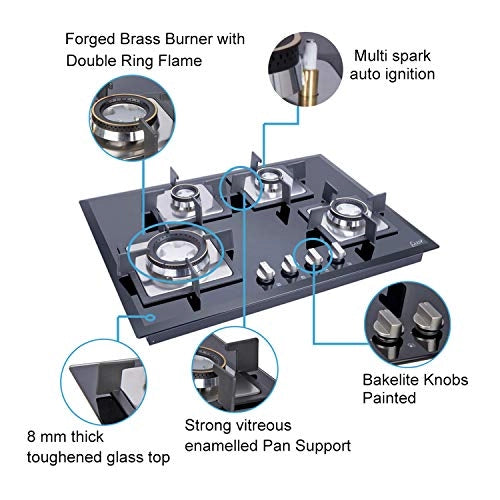 Forged Brass Burner with Double Ring Flame

Multi spark auto ignition

Bakelite Knobs Painted

8 mm thick toughened glass top

Strong vitreous enamelled Pan Support