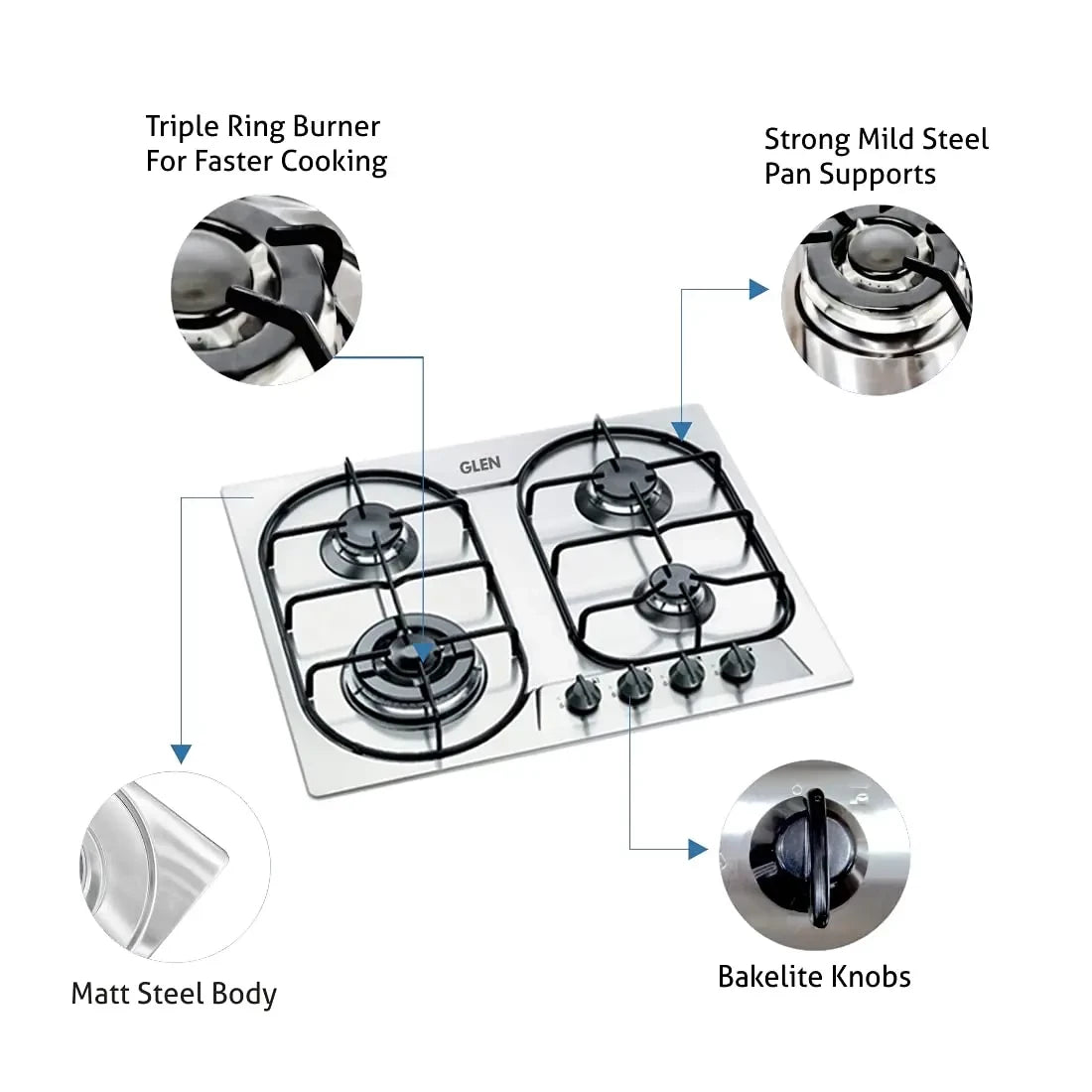 Triple Ring Burner
For Faster Cooking

Strong Mild Steel
Pan Supports

GLEN

Matt Steel Body

Bakelite Knobs