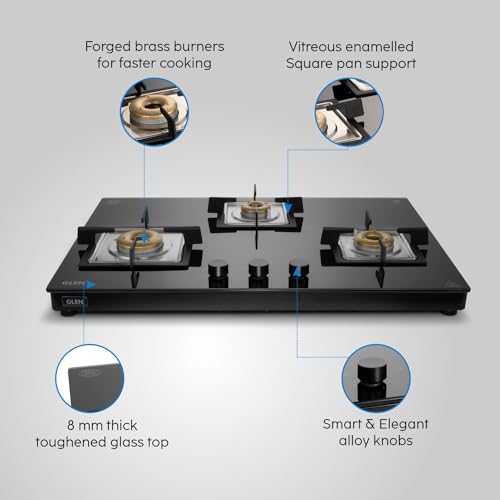 Forged brass burners for faster cooking

Vitreous enamelled Square pan support

GLEN

GLEN

8 mm thick toughened glass top

Smart & Elegant alloy knobs