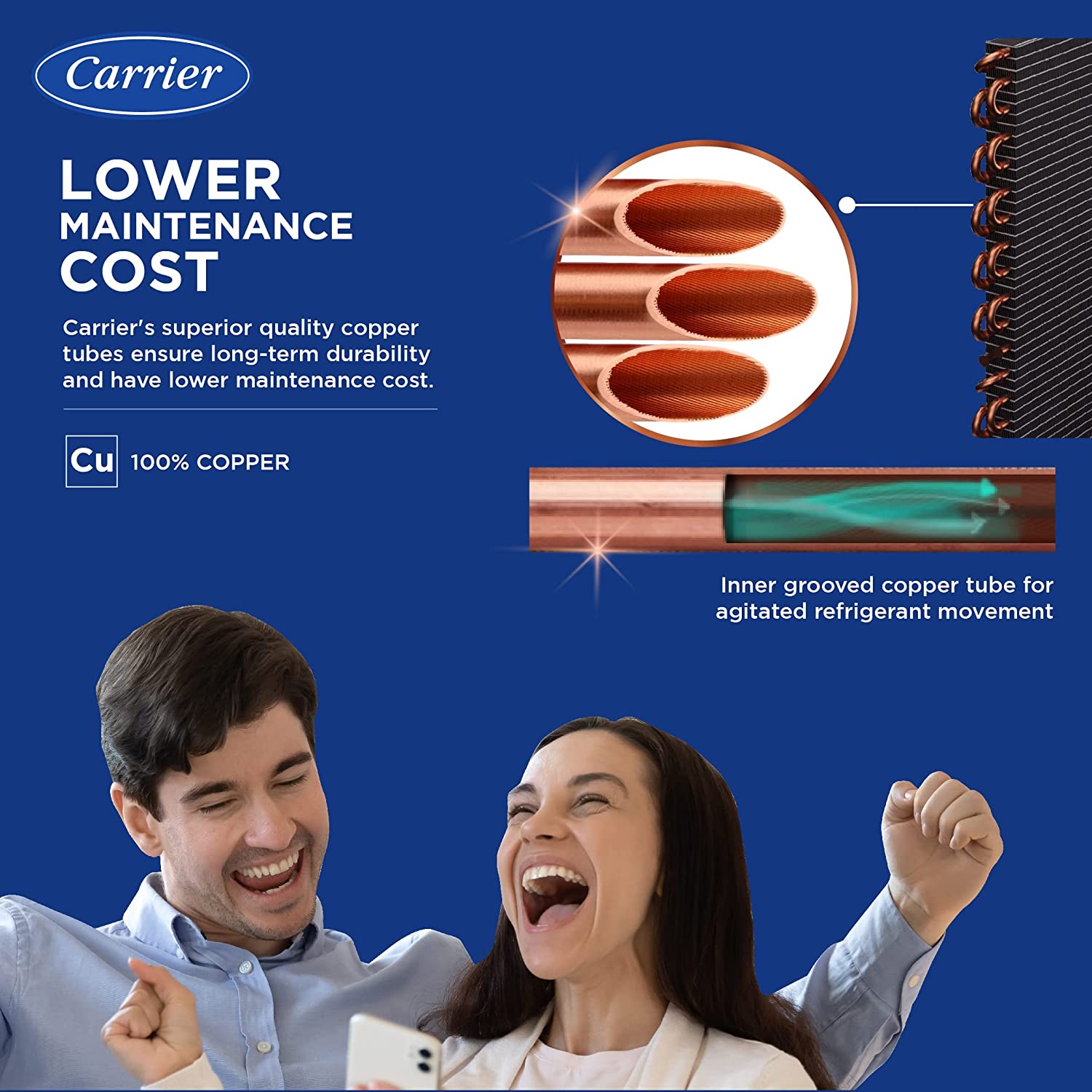 Carrier

LOWER
MAINTENANCE
COST

Carrier's superior quality copper tubes ensure long-term durability and have lower maintenance cost.

Cu 100% COPPER

Inner grooved copper tube for agitated refrigerant movement