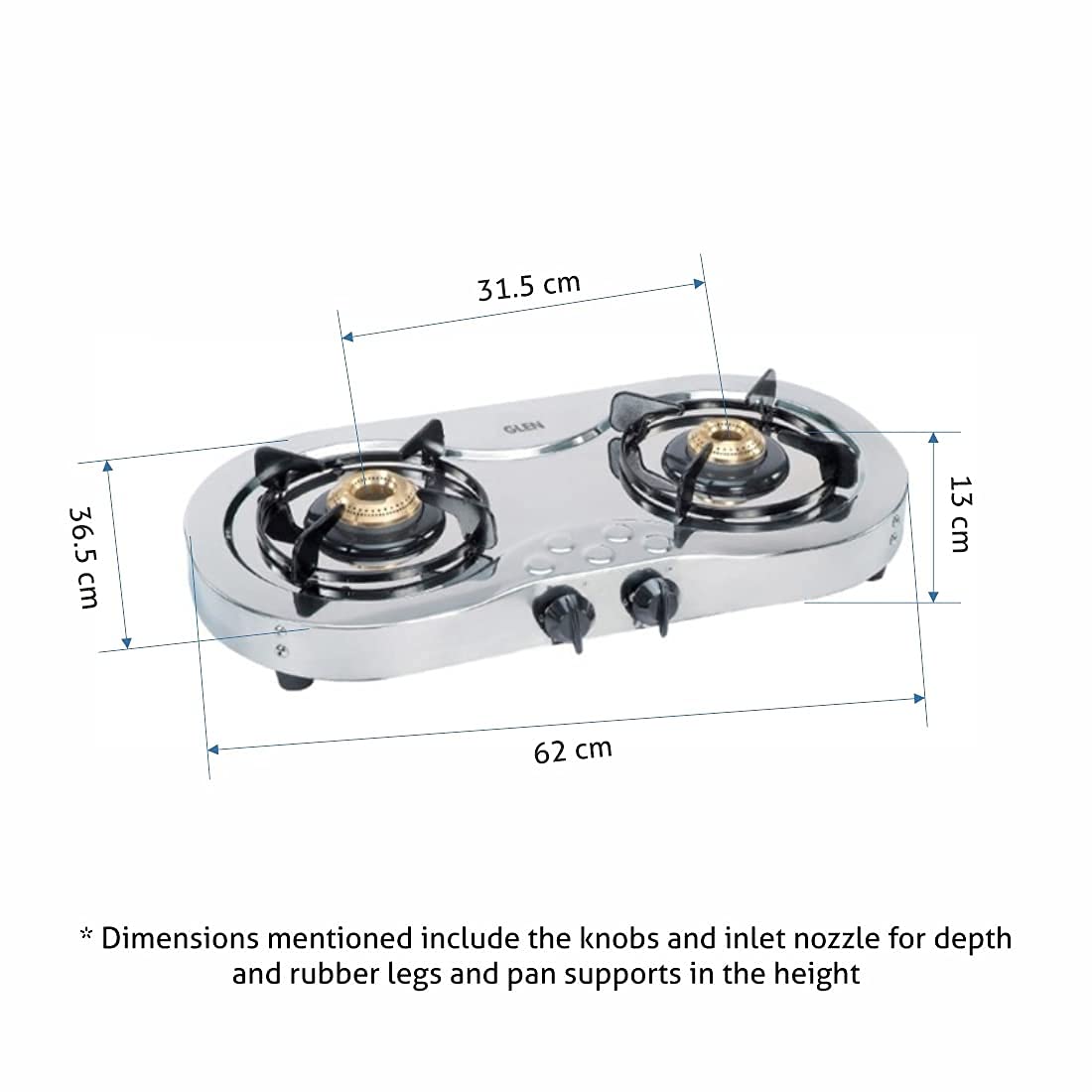 31.5 cm

GLEN

36.5 cm

13 cm

62 cm

* Dimensions mentioned include the knobs and inlet nozzle for depth and rubber legs and pan supports in the height