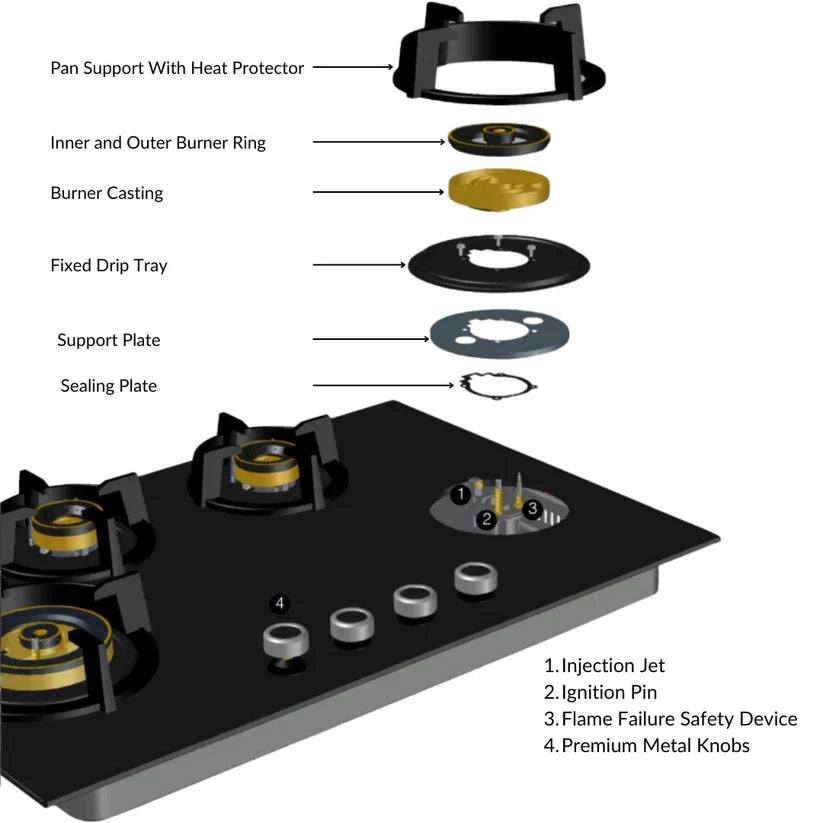 Pan Support With Heat Protector

Inner and Outer Burner Ring

Burner Casting

Fixed Drip Tray

Support Plate

Sealing Plate

1

2

3

4

1. Injection Jet
2. Ignition Pin
3. Flame Failure Safety Device
4. Premium Metal Knobs