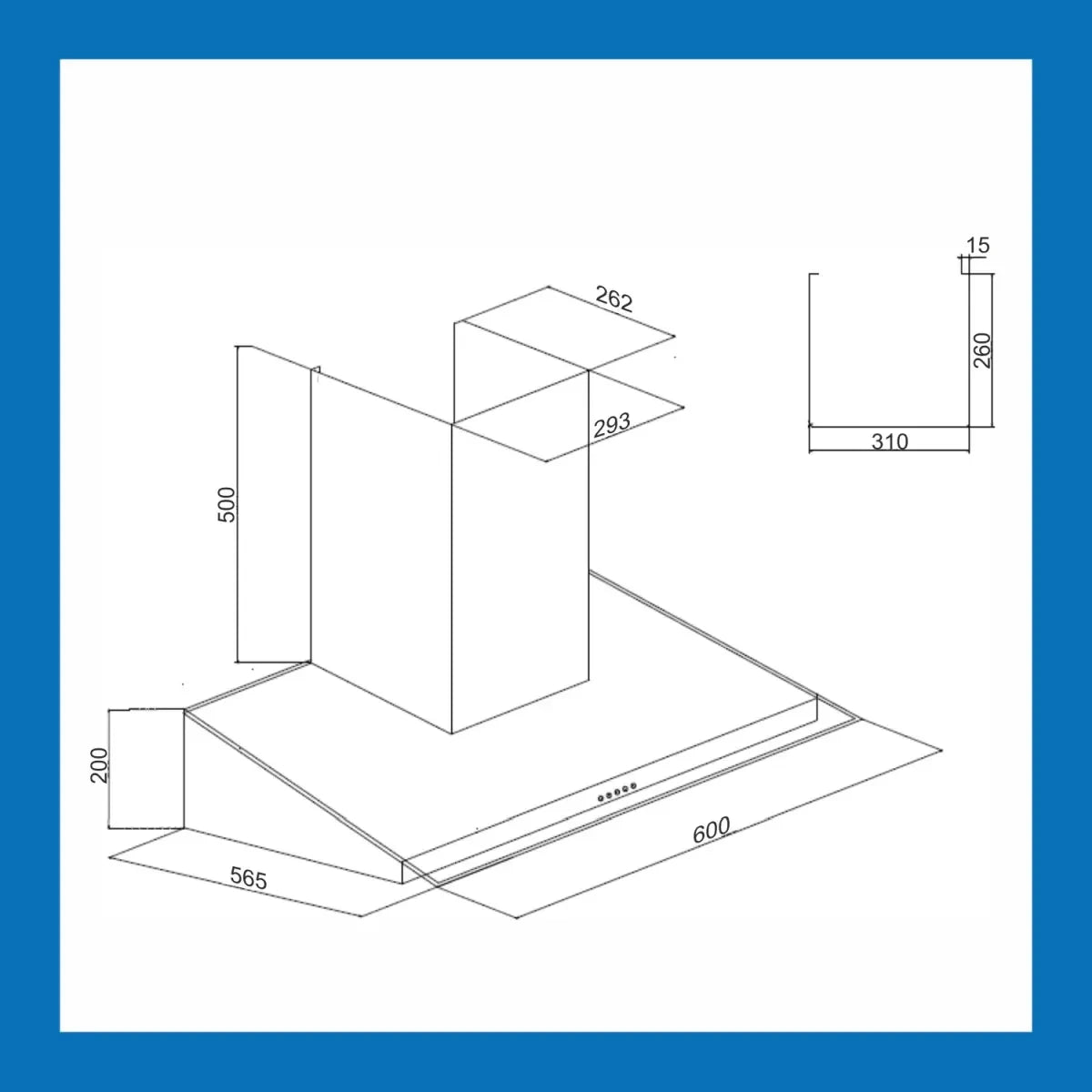 262
293
500
200
565
600
15
260
310