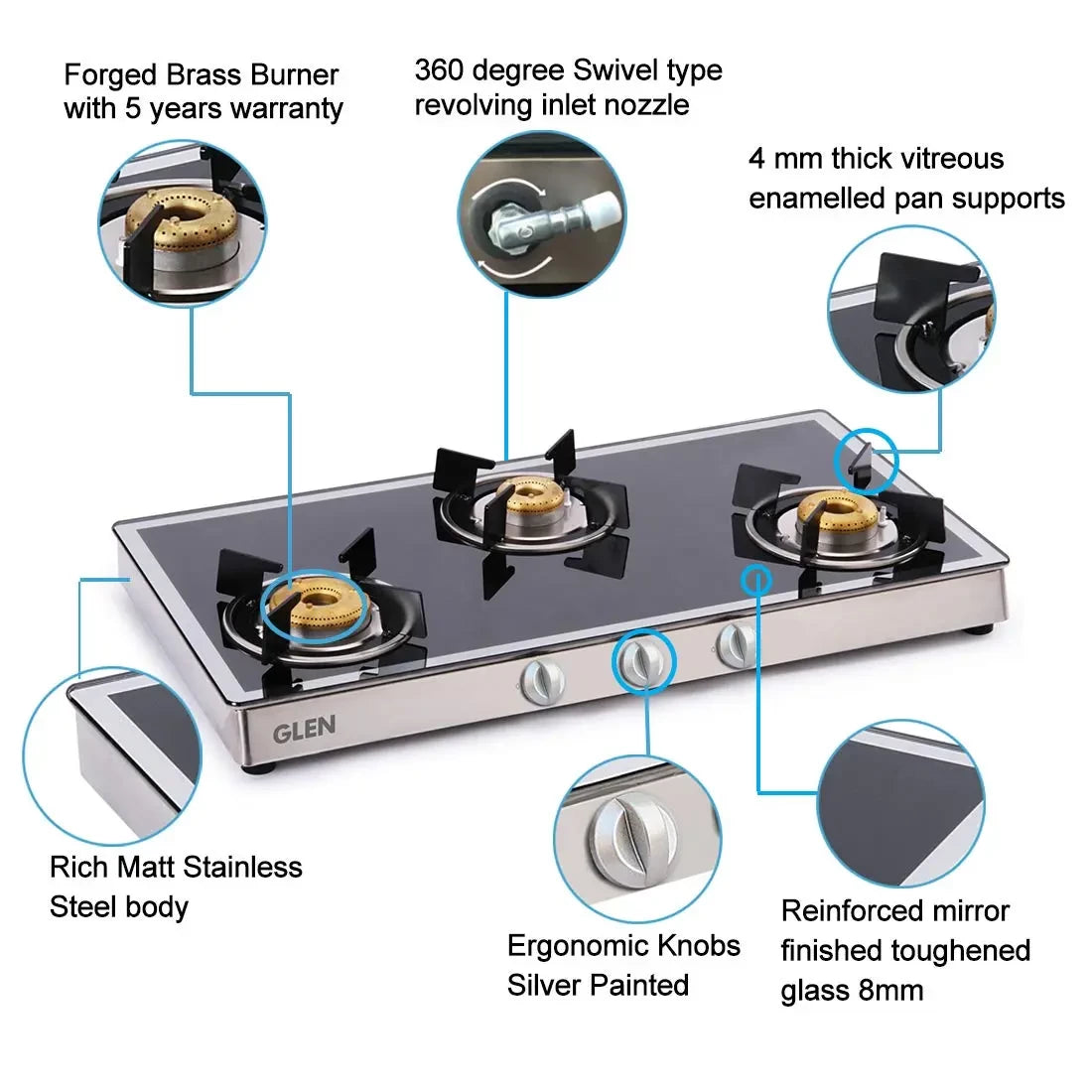 Forged Brass Burner with 5 years warranty

360 degree Swivel type revolving inlet nozzle

4 mm thick vitreous enamelled pan supports

GLEN

Rich Matt Stainless Steel body

Ergonomic Knobs Silver Painted

Reinforced mirror finished toughened glass 8mm