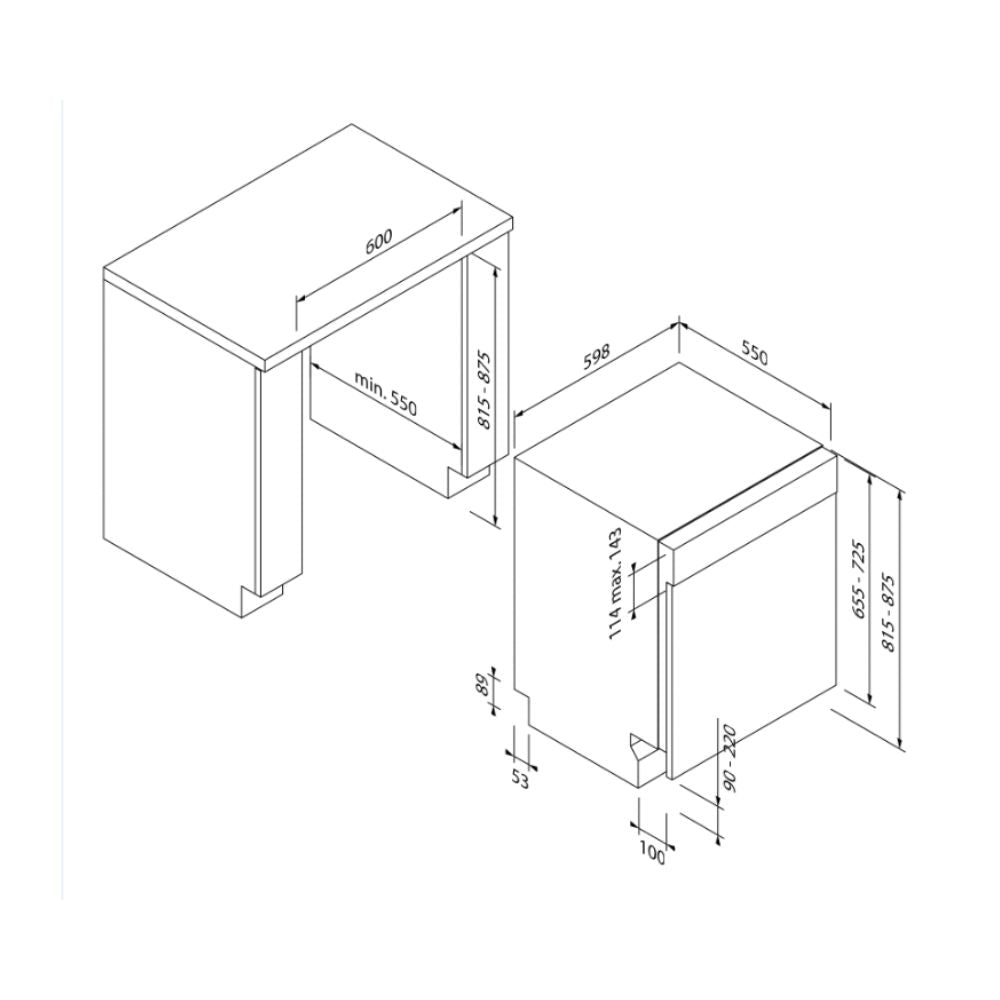 600

min. 550

815 - 875

598

550

114 max. 143

655 - 725

815 - 875

89

53

90 - 220

100