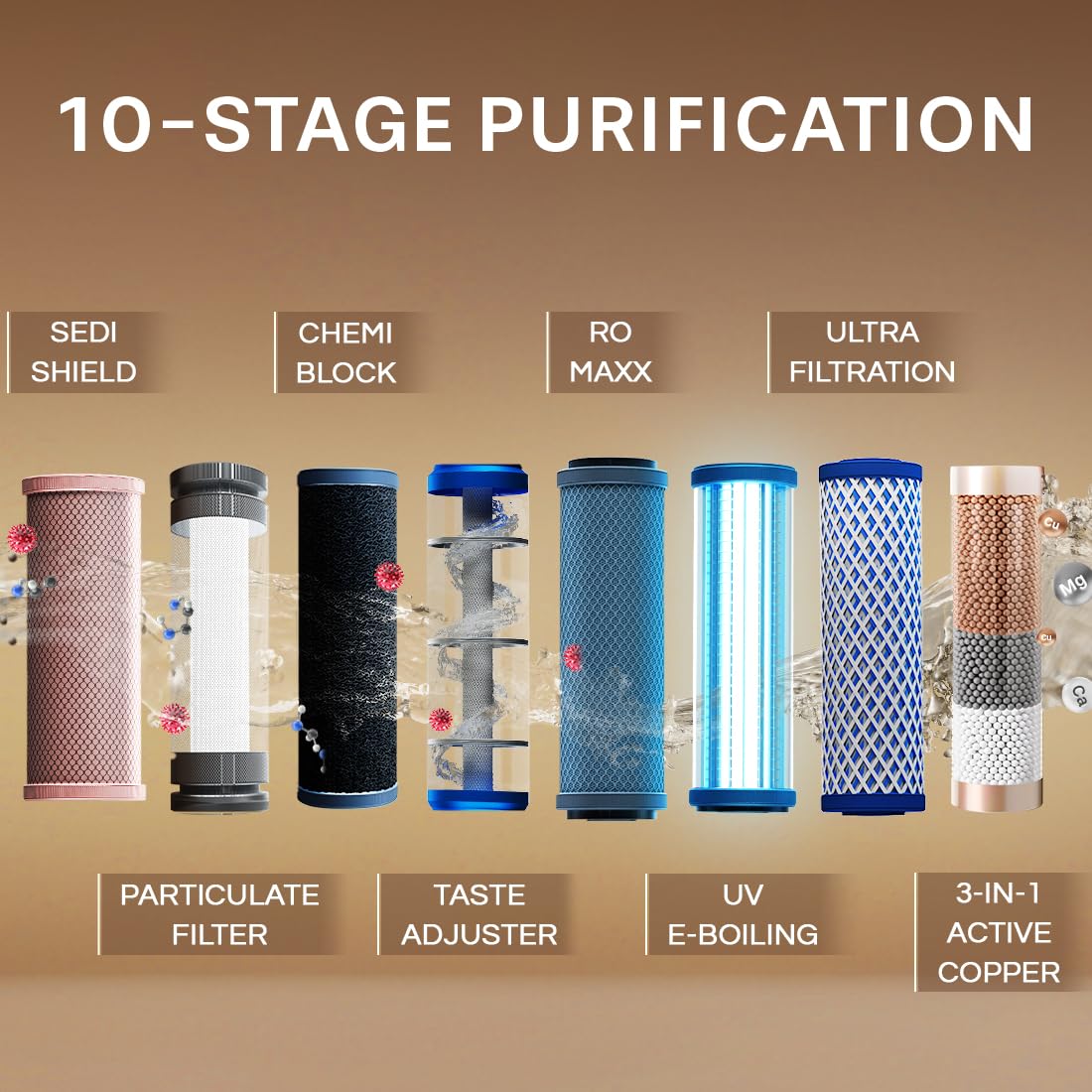 10-STAGE PURIFICATION

SEDI SHIELD

CHEMI BLOCK

RO MAXX

ULTRA FILTRATION

Cu

Mg

Cu

Ca

PARTICULATE FILTER

TASTE ADJUSTER

UV E-BOILING

3-IN-1 ACTIVE COPPER