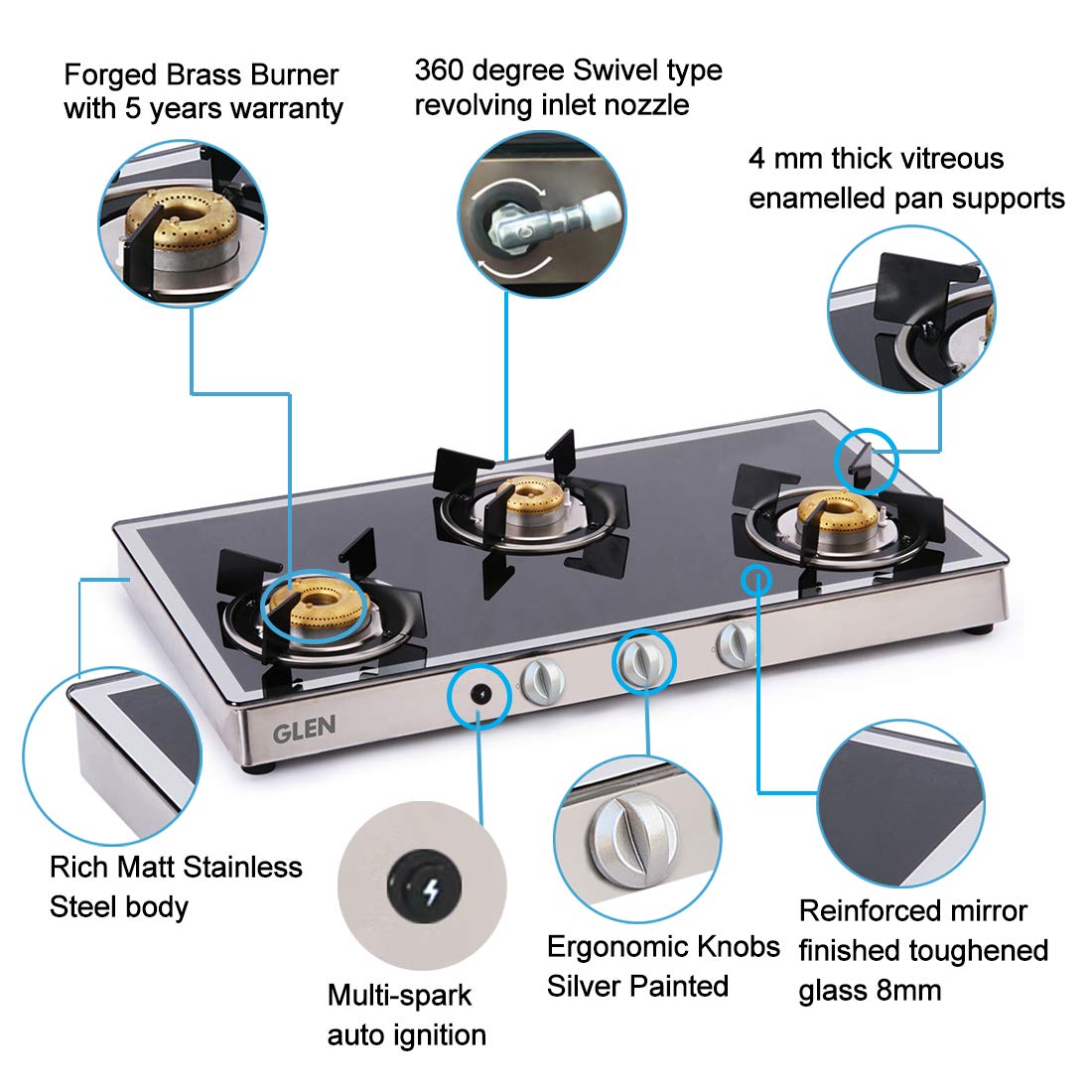 Forged Brass Burner with 5 years warranty

360 degree Swivel type revolving inlet nozzle

4 mm thick vitreous enamelled pan supports

GLEN

Rich Matt Stainless Steel body

Multi-spark auto ignition

Ergonomic Knobs Silver Painted

Reinforced mirror finished toughened glass 8mm