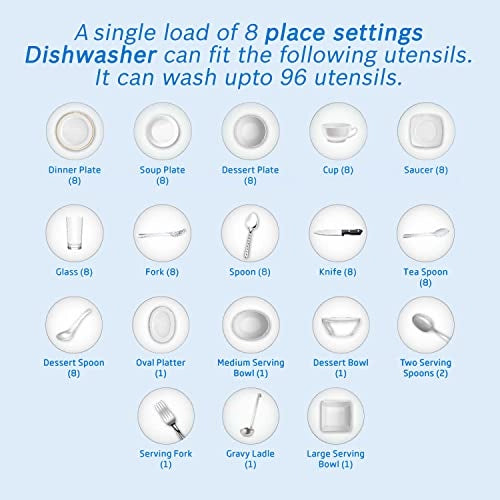 A single load of 8 place settings Dishwasher can fit the following utensils. It can wash upto 96 utensils.

Dinner Plate (8)

Soup Plate (8)

Dessert Plate (8)

Cup (8)

Saucer (8)

Glass (8)

Fork (8)

Spoon (8)

Knife (8)

Tea Spoon (8)

Dessert Spoon (8)

Oval Platter (1)

Medium Serving Bowl (1)

Dessert Bowl (1)

Two Serving Spoons (2)

Serving Fork (1)

Gravy Ladle (1)

Large Serving Bowl (1)