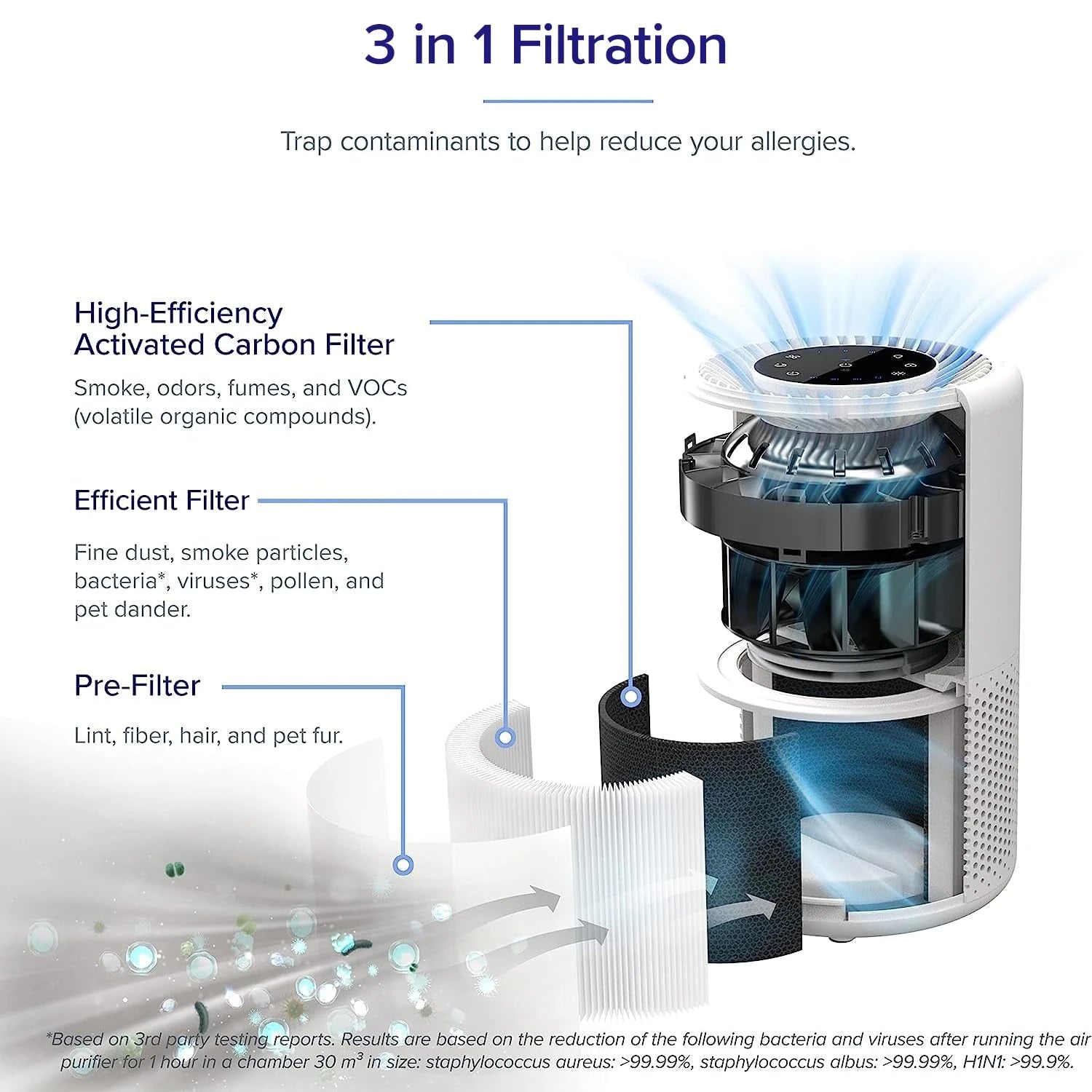 3 in 1 Filtration

Trap contaminants to help reduce your allergies.

High-Efficiency Activated Carbon Filter

Smoke, odors, fumes, and VOCs (volatile organic compounds).

Efficient Filter

Fine dust, smoke particles, bacteria*, viruses*, pollen, and pet dander.

Pre-Filter

Lint, fiber, hair, and pet fur.

*Based on 3rd party testing reports. Results are based on the reduction of the following bacteria and viruses after running the air purifier for 1 hour in a chamber 30 $m^3$ in size: staphylococcus aureus: >99.99%, staphylococcus albus: >99.99%, H1N1: >99.9%.