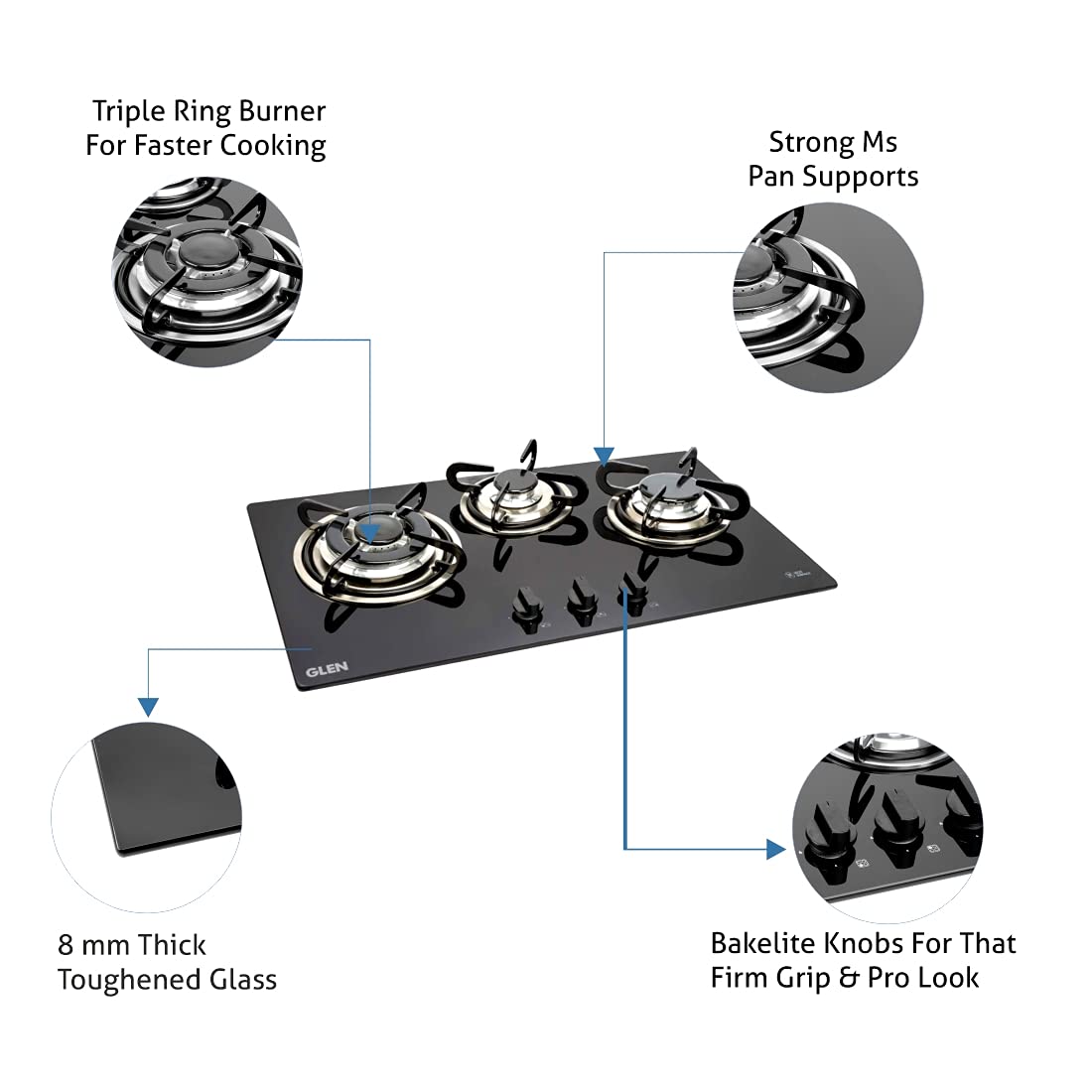 Triple Ring Burner
For Faster Cooking

Strong Ms
Pan Supports

GLEN

8 mm Thick
Toughened Glass

Bakelite Knobs For That
Firm Grip & Pro Look