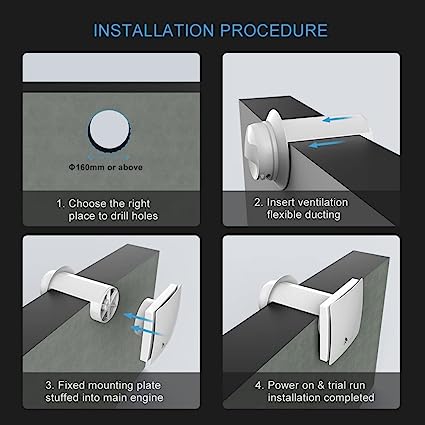 INSTALLATION PROCEDURE

Φ160mm or above

1. Choose the right place to drill holes

2. Insert ventilation flexible ducting

3. Fixed mounting plate stuffed into main engine

4. Power on & trial run installation completed