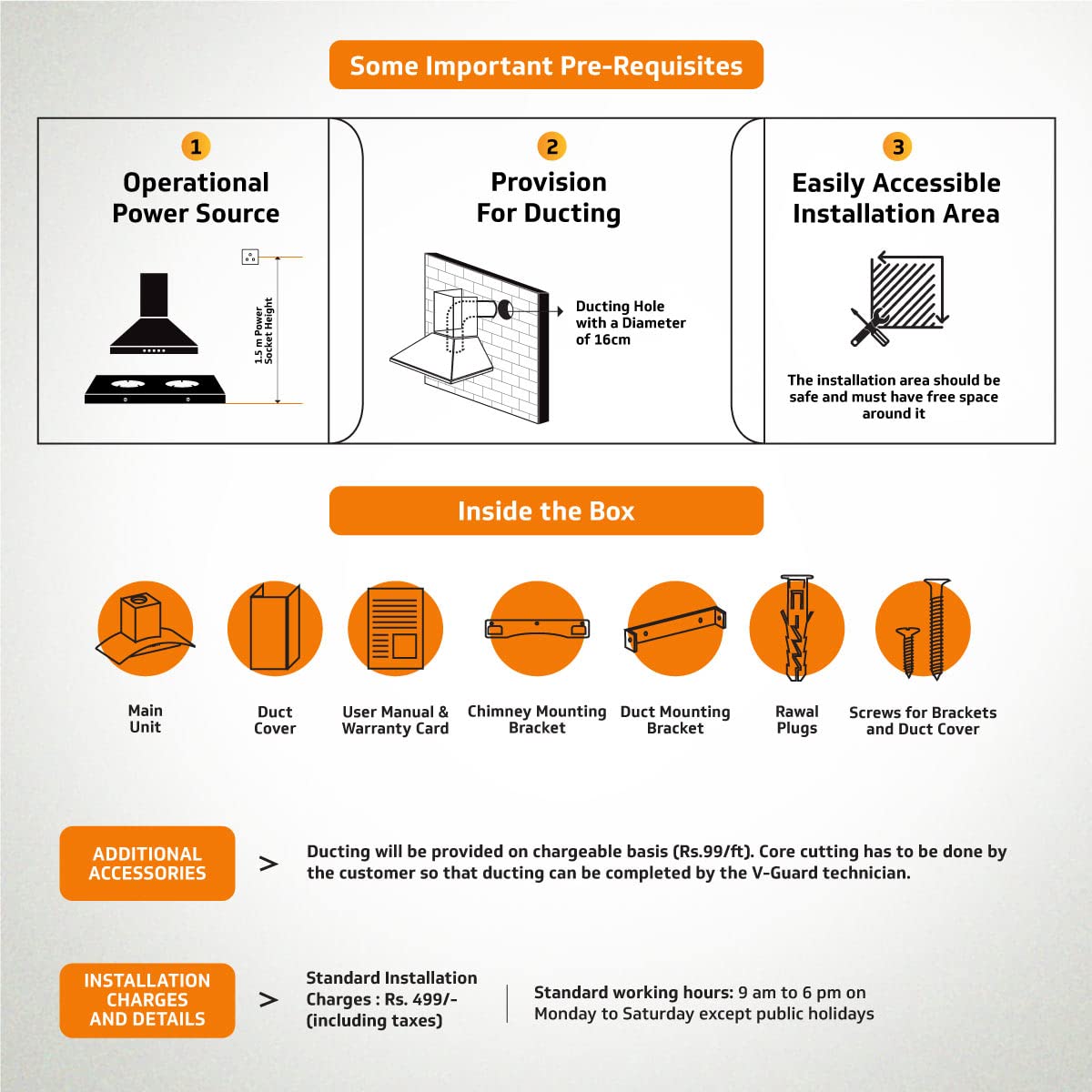 Some Important Pre-Requisites

1
Operational Power Source

1.5 m Power Socket Height

2
Provision For Ducting

Ducting Hole with a Diameter of 16cm

3
Easily Accessible Installation Area

The installation area should be safe and must have free space around it

Inside the Box

Main Unit

Duct Cover

User Manual & Warranty Card

Chimney Mounting Bracket

Duct Mounting Bracket

Rawal Plugs

Screws for Brackets and Duct Cover

ADDITIONAL ACCESSORIES

>

Ducting will be provided on chargeable basis (Rs.99/ft). Core cutting has to be done by the customer so that ducting can be completed by the V-Guard technician.

INSTALLATION CHARGES AND DETAILS

>

Standard Installation Charges : Rs. 499/- (including taxes)

Standard working hours: 9 am to 6 pm on Monday to Saturday except public holidays